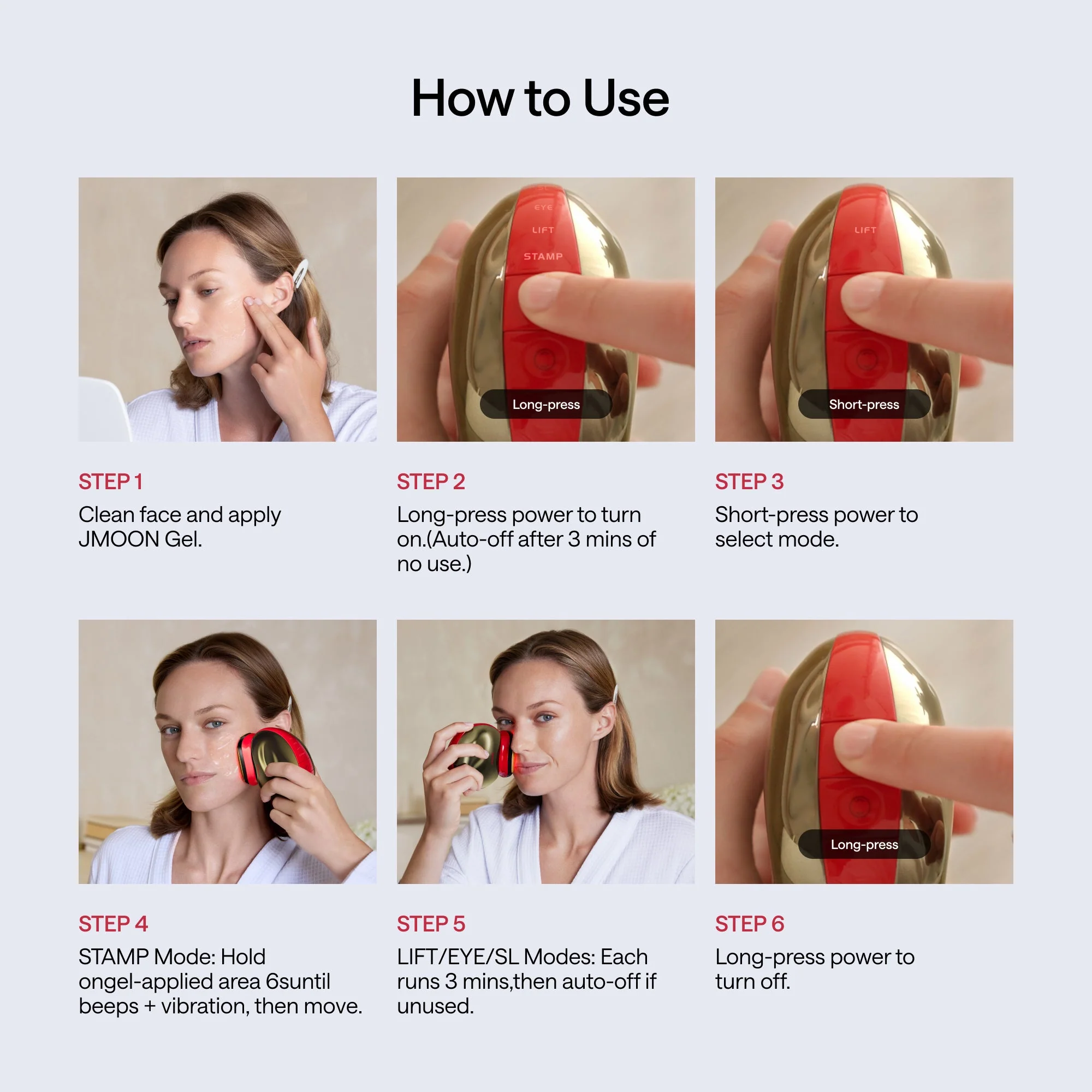 How to Use

EYE
LIFT
STAMP
Long-press

LIFT
Short-press

STEP 1
Clean face and apply JMOON Gel.

STEP 2
Long-press power to turn on.(Auto-off after 3 mins of no use.)

STEP 3
Short-press power to select mode.

Long-press

STEP 4
STAMP Mode: Hold ongel-applied area 6suntil beeps + vibration, then move.

STEP 5
LIFT/EYE/SL Modes: Each runs 3 mins,then auto-off if unused.

STEP 6
Long-press power to turn off.